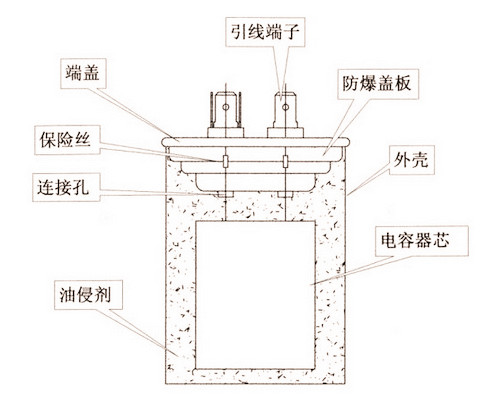 引线端子
端盖
防爆盖板
保险丝
外壳
连接孔
电容器芯
油侵剂